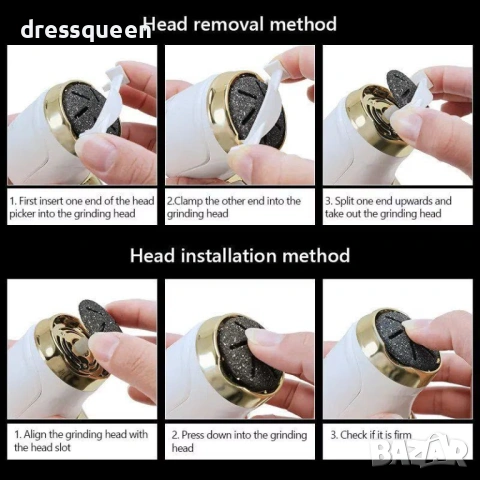 dressqueen

Head removal method

1. First insert one end of the head picker into the grinding head

2.Clamp the other end into the grinding head

3. Split one end upwards and take out the grinding head

Head installation method

1. Align the grinding head with the head slot

2. Press down into the grinding head

3. Check if it is firm

BAZAR