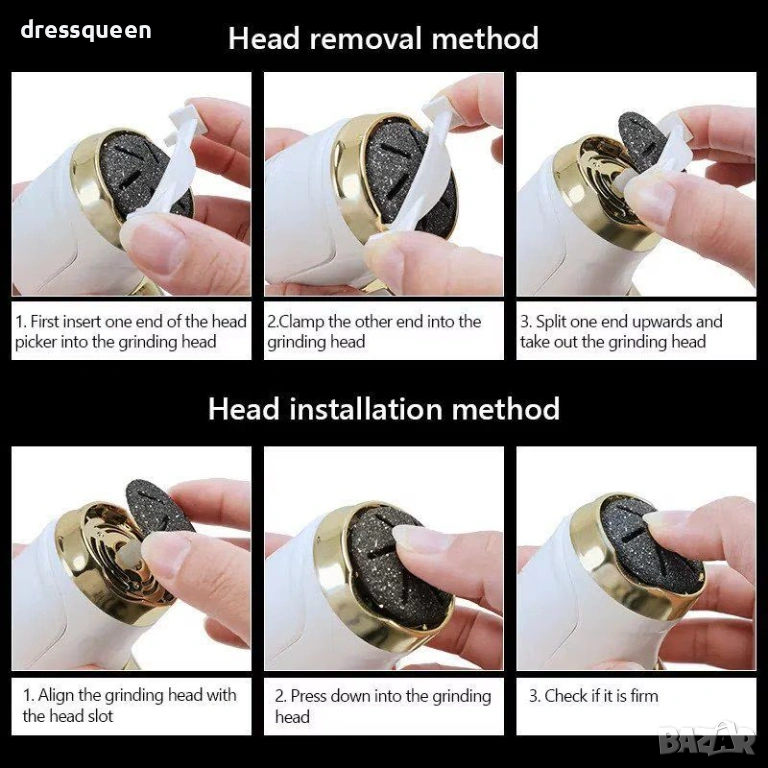 dressqueen

Head removal method

1. First insert one end of the head picker into the grinding head

2.Clamp the other end into the grinding head

3. Split one end upwards and take out the grinding head

Head installation method

1. Align the grinding head with the head slot

2. Press down into the grinding head

3. Check if it is firm

BAZAR