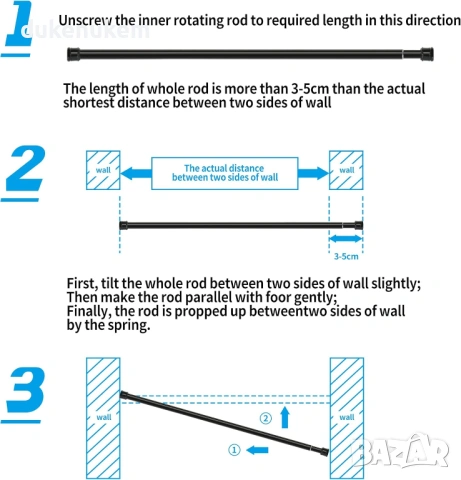 1

dukenukem

Unscrew the inner rotating rod to required length in this direction

The length of whole rod is more than 3-5cm than the actual shortest distance between two sides of wall

2

wall

The actual distance between two sides of wall

wall

3-5cm

First, tilt the whole rod between two sides of wall slightly;
Then make the rod parallel with foor gently;
Finally, the rod is propped up betweentwo sides of wall by the spring.

3

wall

② 

① 

wall

BAZAR