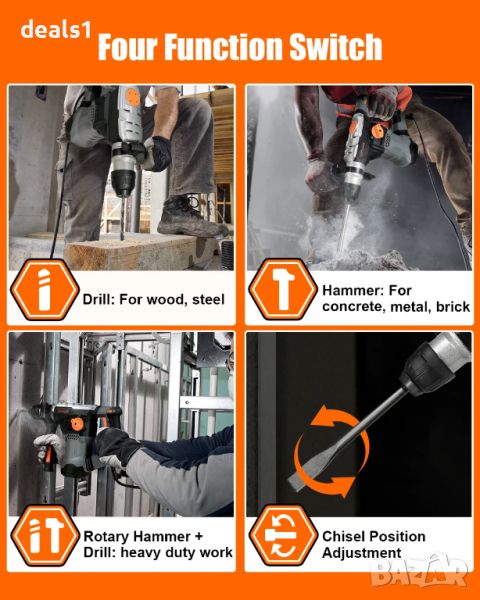 deals1 Four Function Switch

Drill: For wood, steel

Hammer: For concrete, metal, brick

Rotary Hammer + Drill: heavy duty work

Chisel Position Adjustment

BAZAR