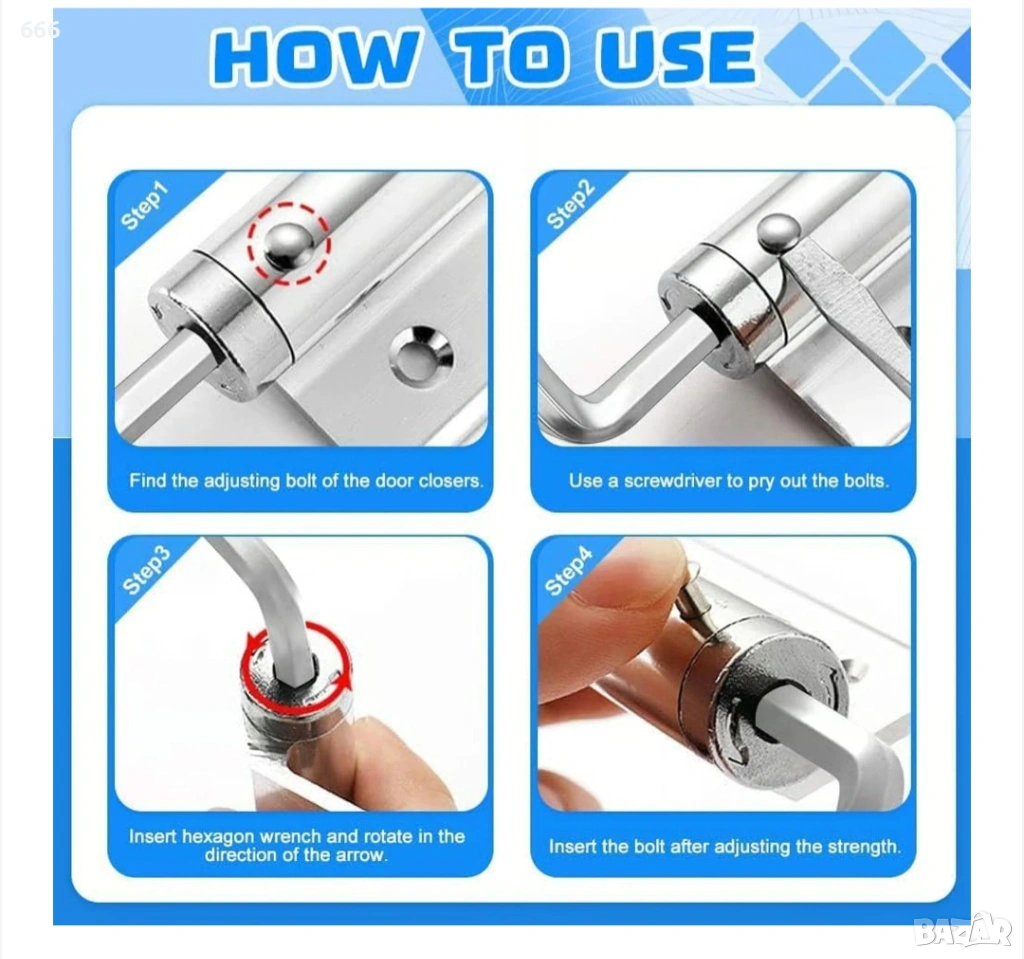 666

HOW TO USE

Step1

Find the adjusting bolt of the door closers.

Step2

Use a screwdriver to pry out the bolts.

Step3

Insert hexagon wrench and rotate in the direction of the arrow.

Step4

Insert the bolt after adjusting the strength.

BAZAR