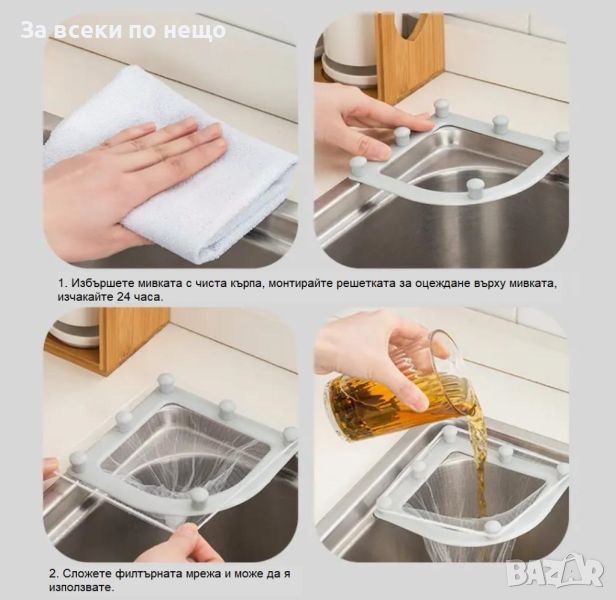 За всеки по нещо

1. Избършете мивката с чиста кърпа, монтирайте решетката за оцеждане върху мивката, изчакайте 24 часа.

2. Сложете филтърната мрежа и може да я използвате.

BAZAR