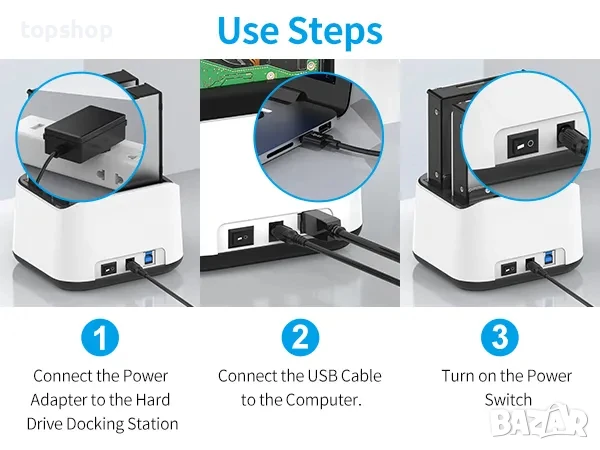 topshop

Use Steps

1

Connect the Power Adapter to the Hard Drive Docking Station

2

Connect the USB Cable to the Computer.

3

Turn on the Power Switch

BAZAR