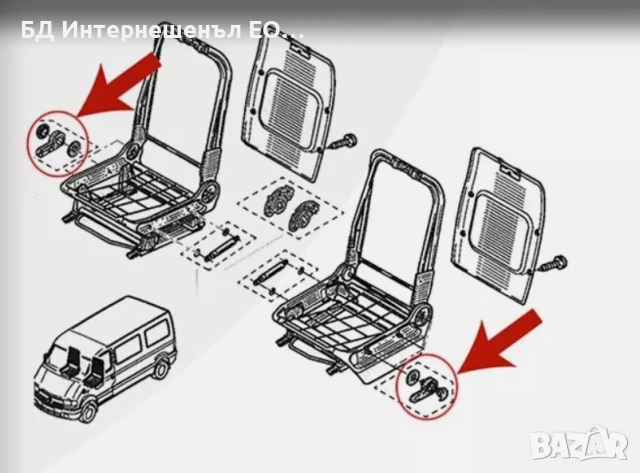 БД Интернешенъл ЕО...

BAZAR