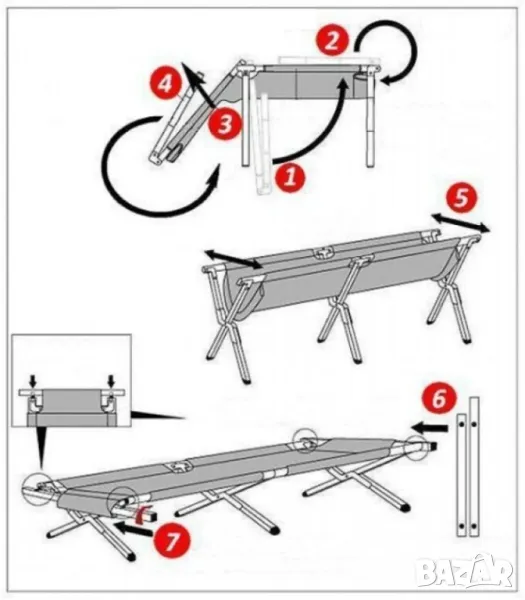 2
4
3
1
5
6
7
BAZAR