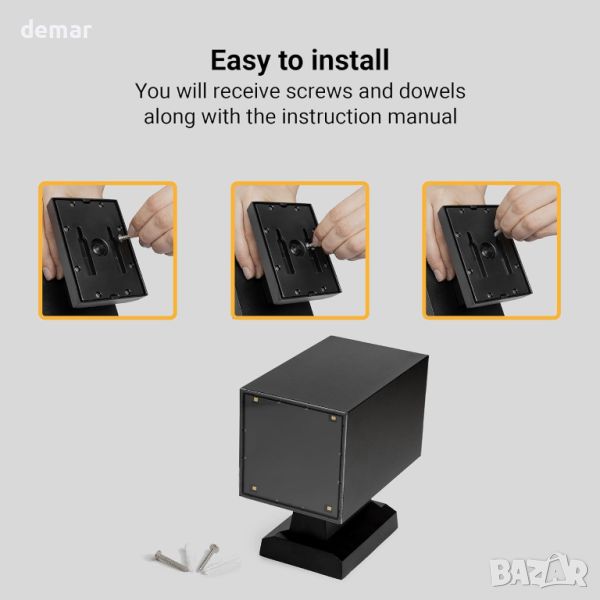 demar

Easy to install
You will receive screws and dowels along with the instruction manual

BAZAR