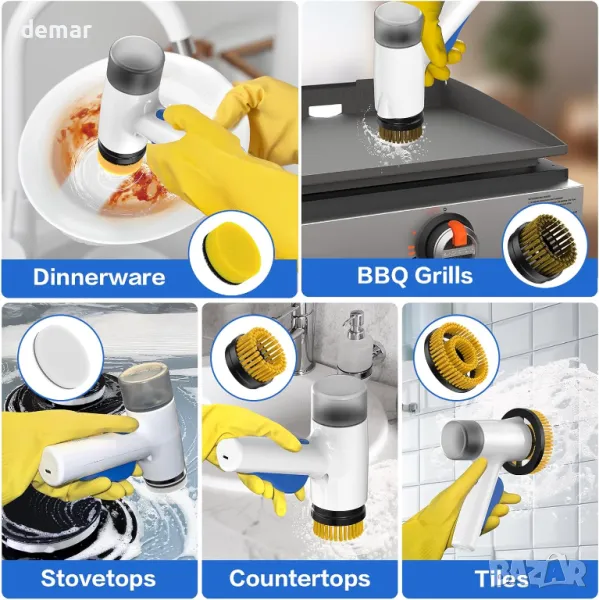 demar

Dinnerware

BBQ Grills

Stovetops

Countertops

Tiles

BAZAR