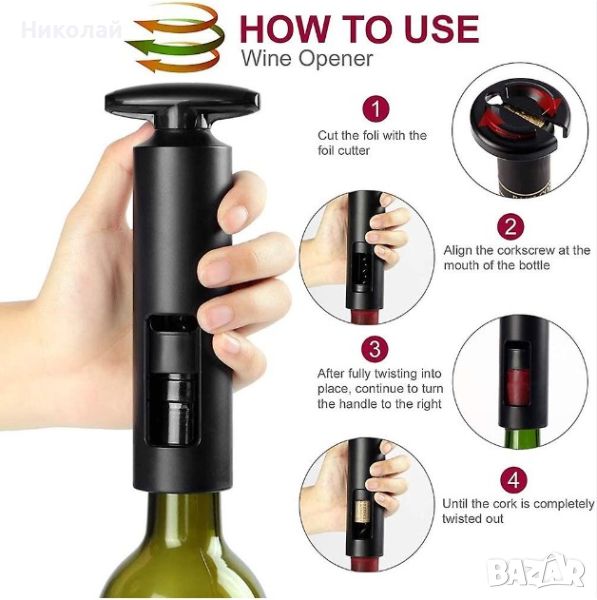 Николай

HOW TO USE
Wine Opener

1
Cut the foli with the foil cutter

2
Align the corkscrew at the mouth of the bottle

3
After fully twisting into place, continue to turn the handle to the right

4
Until the cork is completely twisted out

BAZAR