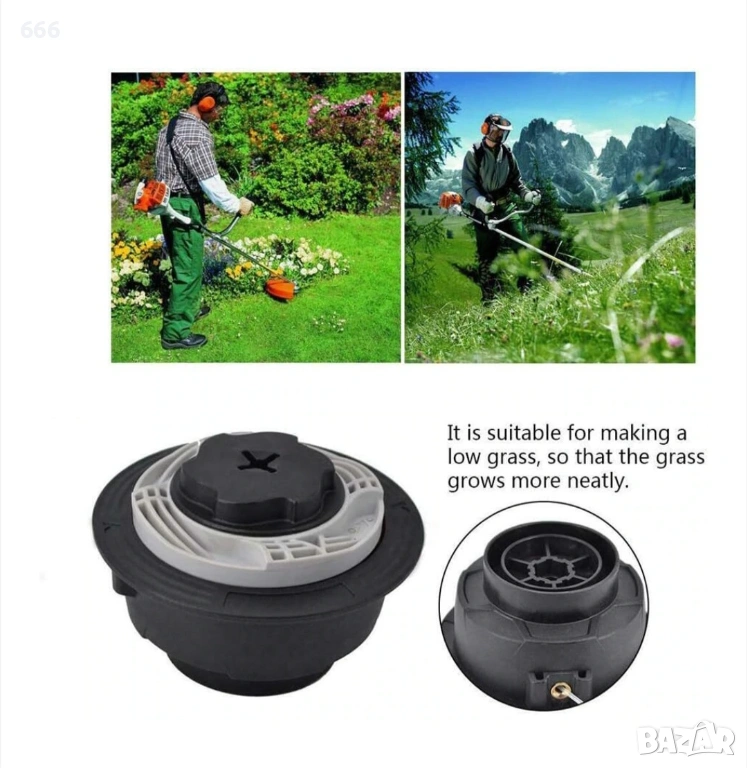 666

It is suitable for making a low grass, so that the grass grows more neatly.

BAZAR