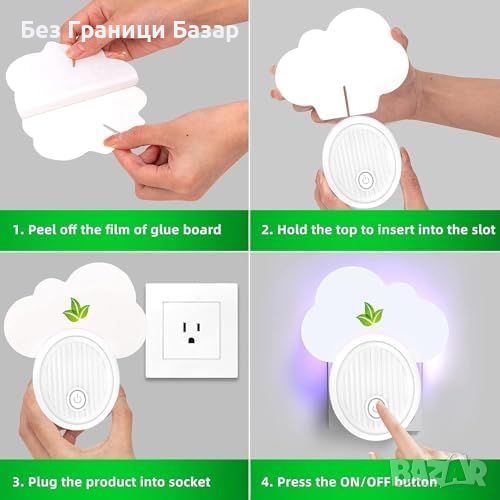 Без Граници Базар

1. Peel off the film of glue board

2. Hold the top to insert into the slot

3. Plug the product into socket

4. Press the ON/OFF button

BAZAR