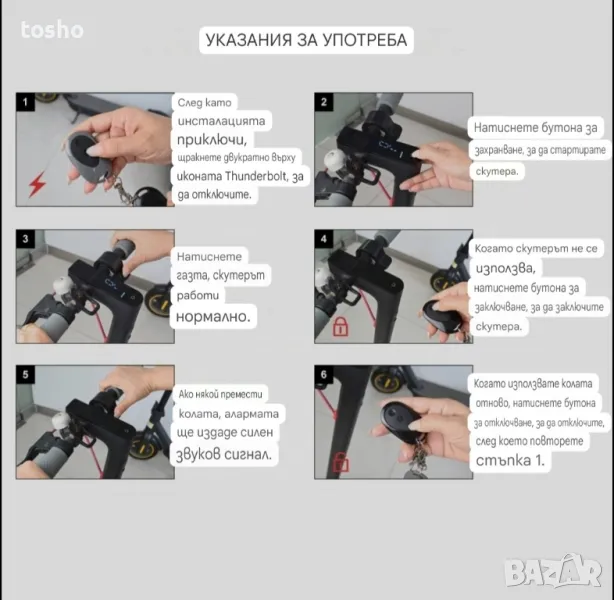 tosho

УКАЗАНИЯ ЗА УПОТРЕБА

1

След като инсталацията приключи, щракнете двукратно върху иконата Thunderbolt, за да отключите.

2

Натиснете бутона за захранване, за да стартирате скутера.

3

Натиснете газта, скутерът работи нормално.

4

Когато скутерът не се използва, натиснете бутона за заключване, за да заключите скутера.

5

Ако някой премести колата, алармата ще издаде силен звуков сигнал.

6

Когато използвате колата отново, натиснете бутона за отключване, за да отключите, след което повторете стъпка 1.

BAZAR