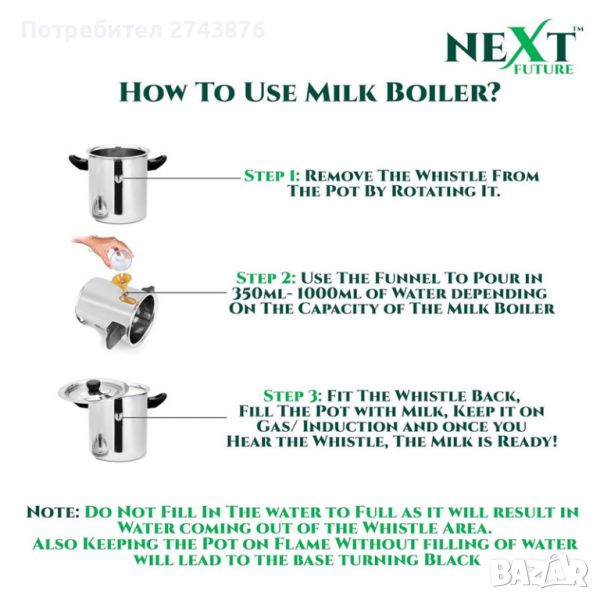 Потребител 2743876

NEXT™ FUTURE

HOW TO USE MILK BOILER?

STEP 1: REMOVE THE WHISTLE FROM THE POT BY ROTATING IT.

STEP 2: USE THE FUNNEL TO POUR IN 350ML- 1000ML OF WATER DEPENDING ON THE CAPACITY OF THE MILK BOILER

STEP 3: FIT THE WHISTLE BACK, FILL THE POT WITH MILK, KEEP IT ON GAS/ INDUCTION AND ONCE YOU HEAR THE WHISTLE, THE MILK IS READY!

NOTE: DO NOT FILL IN THE WATER TO FULL AS IT WILL RESULT IN WATER COMING OUT OF THE WHISTLE AREA.
ALSO KEEPING THE POT ON FLAME WITHOUT FILLING OF WATER WILL LEAD TO THE BASE TURNING BLACK

BAZAR