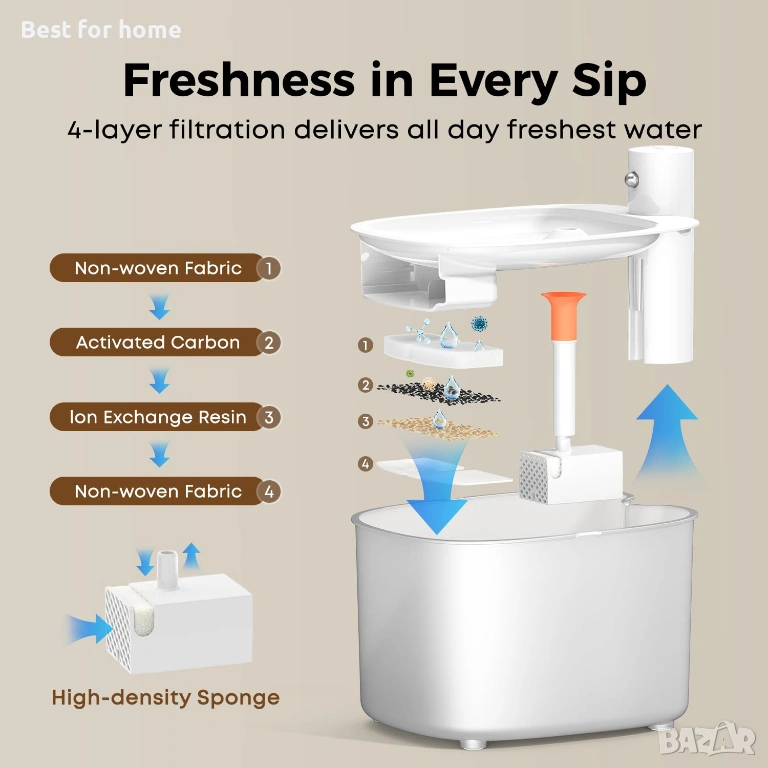 Best for home

Freshness in Every Sip

4-layer filtration delivers all day freshest water

Non-woven Fabric 1

Activated Carbon 2

Ion Exchange Resin 3

Non-woven Fabric 4

1

2

3

4

High-density Sponge

BAZAR