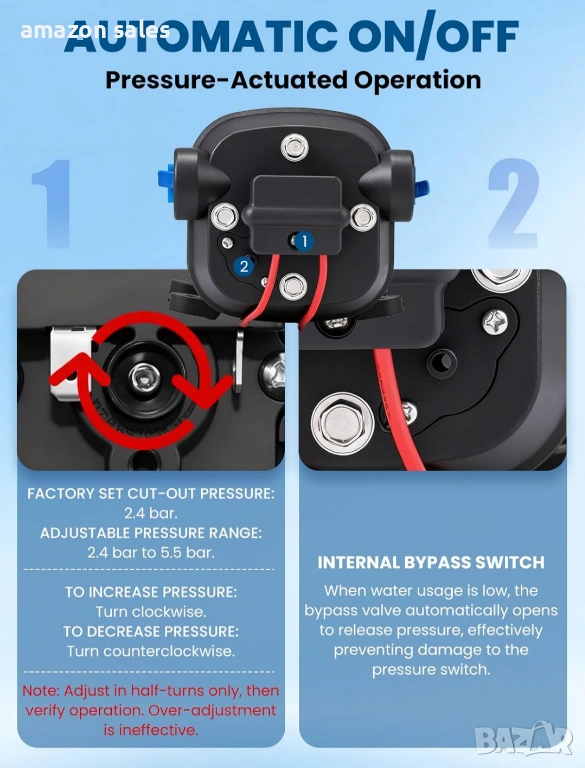 amazon sales
AUTOMATIC ON/OFF
Pressure-Actuated Operation

1

2

1

2

FACTORY SET CUT-OUT PRESSURE: 2.4 bar.
ADJUSTABLE PRESSURE RANGE: 2.4 bar to 5.5 bar.

TO INCREASE PRESSURE: Turn clockwise.
TO DECREASE PRESSURE: Turn counterclockwise.

Note: Adjust in half-turns only, then verify operation. Over-adjustment is ineffective.

INTERNAL BYPASS SWITCH
When water usage is low, the bypass valve automatically opens to release pressure, effectively preventing damage to the pressure switch.

BAZAR