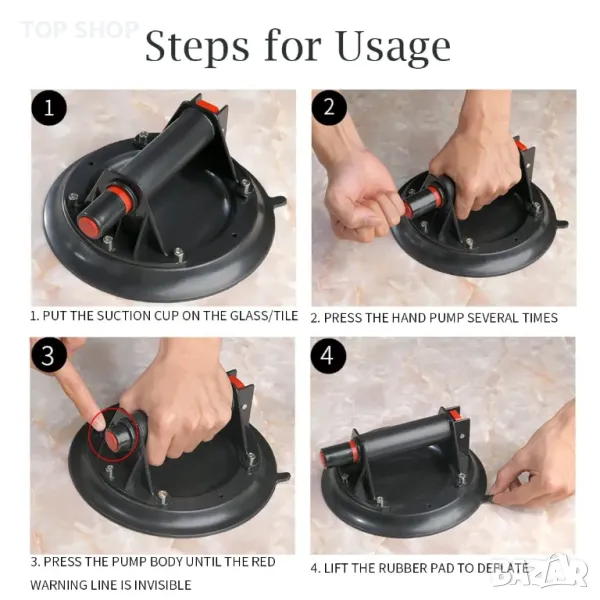 TOP SHOP

Steps for Usage

1

1. PUT THE SUCTION CUP ON THE GLASS/TILE

2

2. PRESS THE HAND PUMP SEVERAL TIMES

3

3. PRESS THE PUMP BODY UNTIL THE RED WARNING LINE IS INVISIBLE

4

4. LIFT THE RUBBER PAD TO DEFLATE

BAZAR