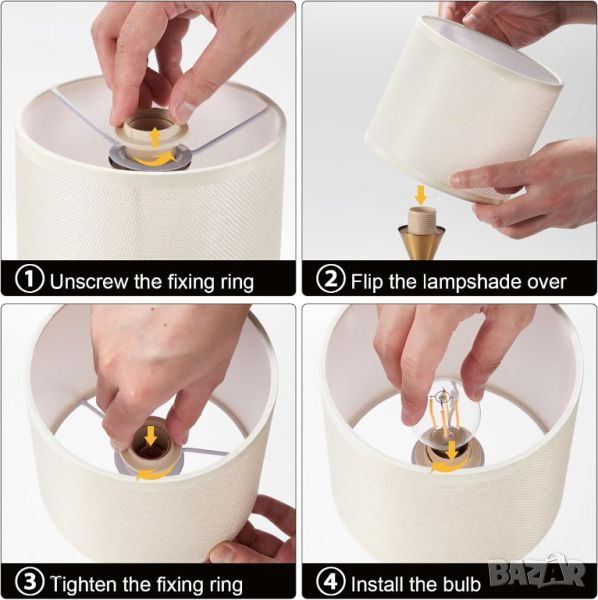 ① Unscrew the fixing ring

② Flip the lampshade over

③ Tighten the fixing ring

④ Install the bulb

BAZAR