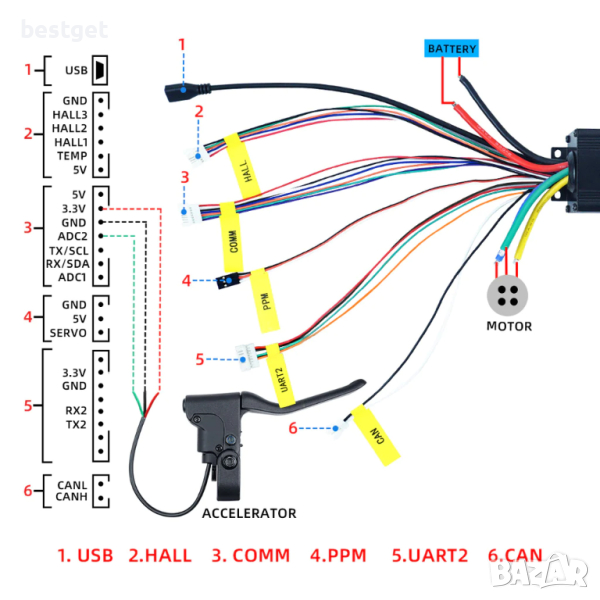 bestget

1 USB

2 GND
HALL3
HALL2
HALL1
TEMP
5V

3 5V
3.3V
GND
ADC2
TX/SCL
RX/SDA
ADC1

4 GND
5V
SERVO

5 3.3V
GND
RX2
TX2

6 CANL
CANH

1
BATTERY
2
HALL
3
COMM
4
PPM
5
UART2
6
CAN
MOTOR
ACCELERATOR

1. USB 2.HALL 3. COMM 4.PPM 5.UART2 6.CAN

BAZAR