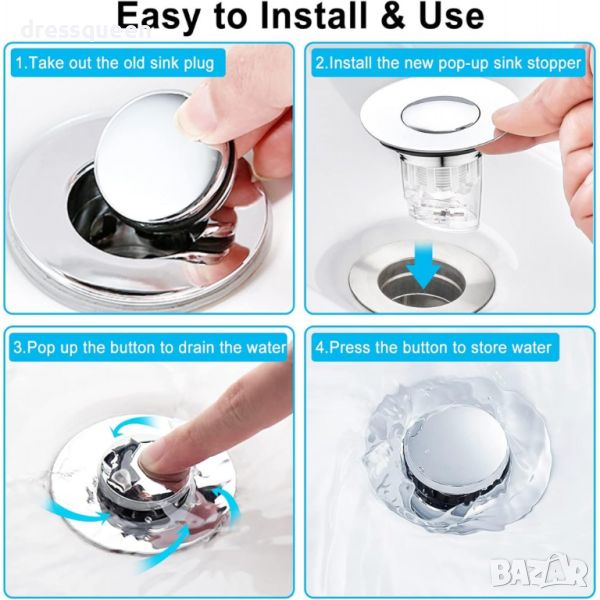 Easy to Install & Use

dressqueen

1.Take out the old sink plug

2.Install the new pop-up sink stopper

3.Pop up the button to drain the water

4.Press the button to store water

BAZAR