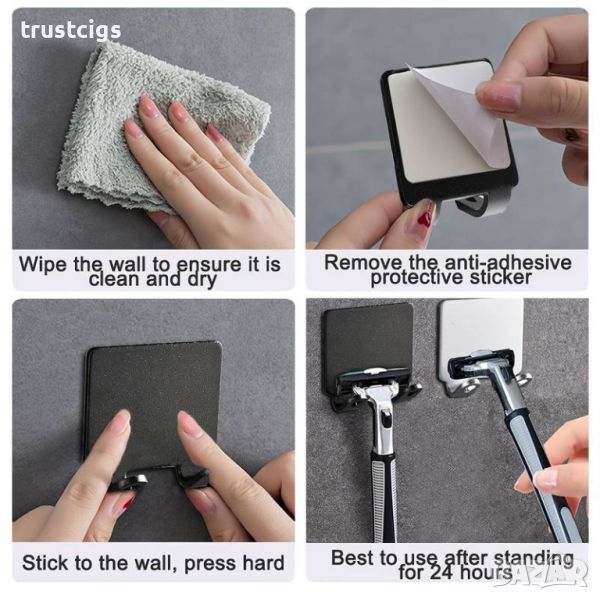 trustcigs

Wipe the wall to ensure it is clean and dry

Remove the anti-adhesive protective sticker

Stick to the wall, press hard

Best to use after standing for 24 hours

BAZAR