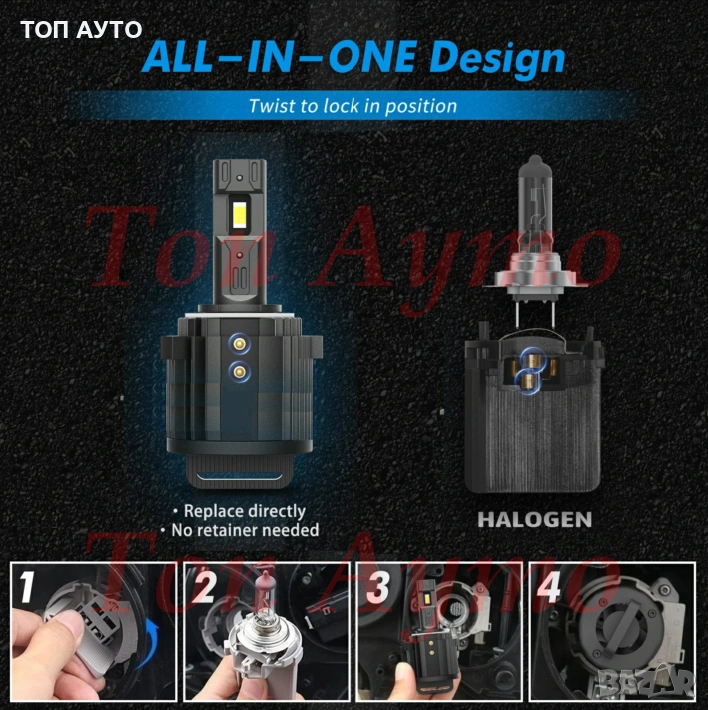 ТОП АУТО

ALL-IN-ONE Design

Twist to lock in position

Топ Ауто

• Replace directly
• No retainer needed

HALOGEN

Топ Ауто

1

2

3

4

BAZAR