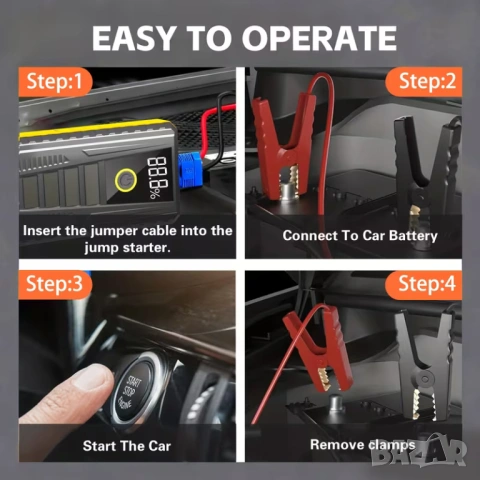 EASY TO OPERATE

Step:1

88.8%

Insert the jumper cable into the jump starter.

Step:2

Connect To Car Battery

Step:3

START STOP ENGINE

Start The Car

Step:4

Remove clamps

BAZAR