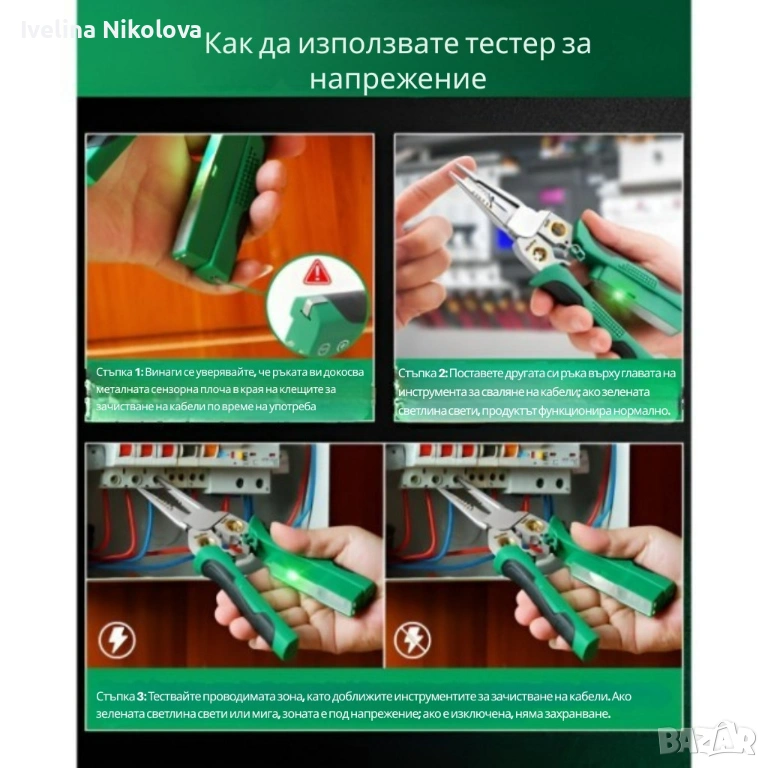 Ivelina Nikolova

Как да използвате тестер за напрежение

Стъпка 1: Винаги се уверявайте, че ръката ви докосва металната сензорна плоча в края на клещите за зачистване на кабели по време на употреба

Стъпка 2: Поставете другата си ръка върху главата на инструмента за сваляне на кабели; ако зелената светлина свети, продуктът функционира нормално.

Стъпка 3: Тествайте проводимата зона, като доближите инструментите за зачистване на кабели. Ако зелената светлина свети или мига, зоната е под напрежение; ако е изключена, няма захранване.

BAZAR