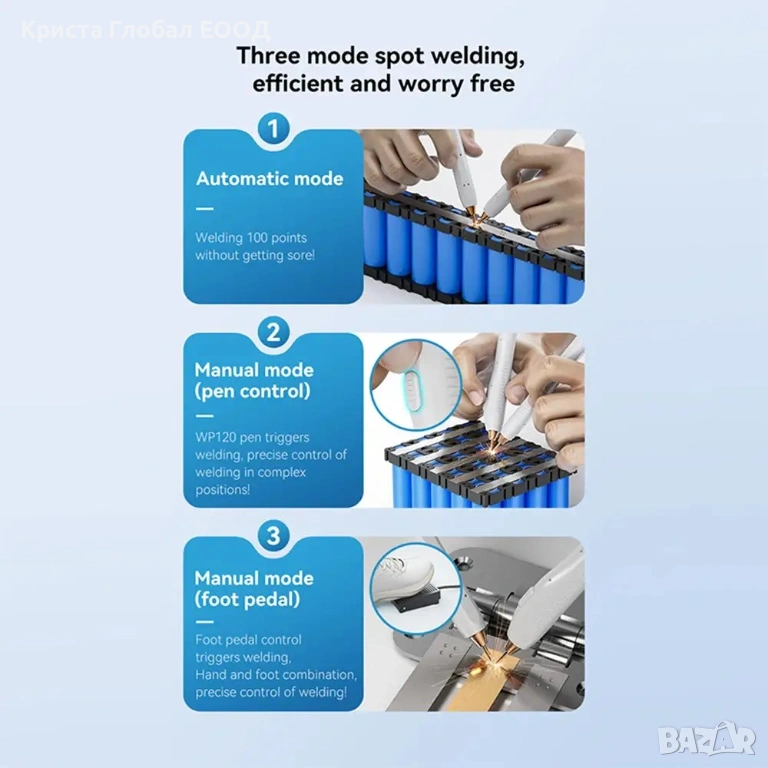 Криста Глобал ЕООД

Three mode spot welding, efficient and worry free

1

Automatic mode

Welding 100 points without getting sore!

2

Manual mode (pen control)

WP120 pen triggers welding, precise control of welding in complex positions!

3

Manual mode (foot pedal)

Foot pedal control triggers welding, Hand and foot combination, precise control of welding!

BAZAR