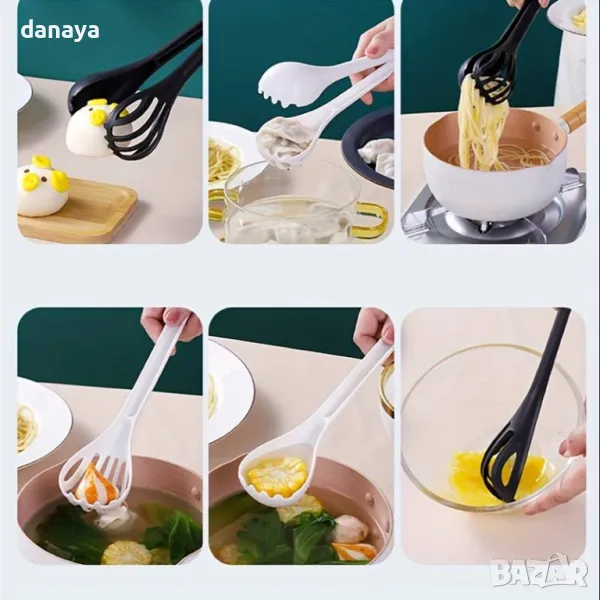 danaya

BAZAR