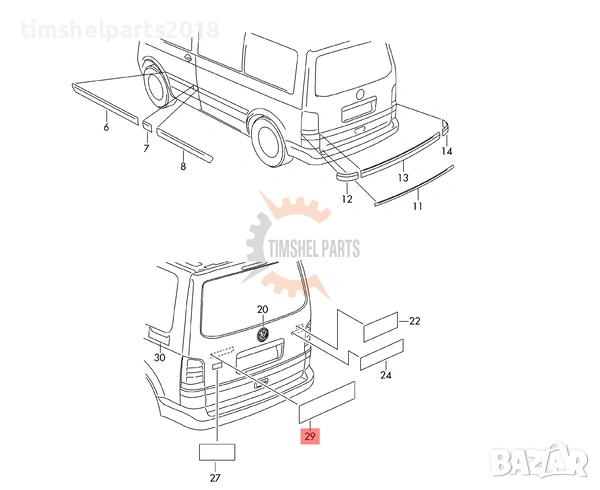 timshelparts2018

6
7
8
14
13
12
11

TIMSHEL PARTS

20
22
30
24
29
27

BAZAR