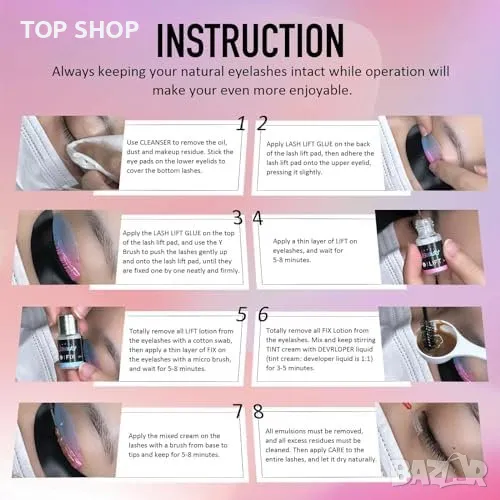 TOP SHOP

INSTRUCTION

Always keeping your natural eyelashes intact while operation will make your even more enjoyable.

1

Use CLEANSER to remove the oil, dust and makeup residue. Stick the eye pads on the lower eyelids to cover the bottom lashes.

2

Apply LASH LIFT GLUE on the back of the lash lift pad, then adhere the lash lift pad onto the upper eyelid, pressing it slightly.

3

Apply the LASH LIFT GLUE on the top of the lash lift pad, and use the Y Brush to push the lashes gently up and onto the lash lift pad, until they are fixed one by one neatly and firmly.

4

Apply a thin layer of LIFT on eyelashes, and wait for 5-8 minutes.

LIFT

5

Totally remove all LIFT lotion from the eyelashes with a cotton swab, then apply a thin layer of FIX on the eyelashes with a micro brush, and wait for 5-8 minutes.

FIX

6

Totally remove all FIX Lotion from the eyelashes. Mix and keep stirring TINT cream with DEVRLOPER liquid (tint cream: developer liquid is 1:1) for 3-5 minutes.

7

Apply the mixed cream on the lashes with a brush from base to tips and keep for 5-8 minutes.

8

All emulsions must be removed, and all excess residues must be cleaned. Then apply CARE to the entire lashes, and let it dry naturally.

BAZAR