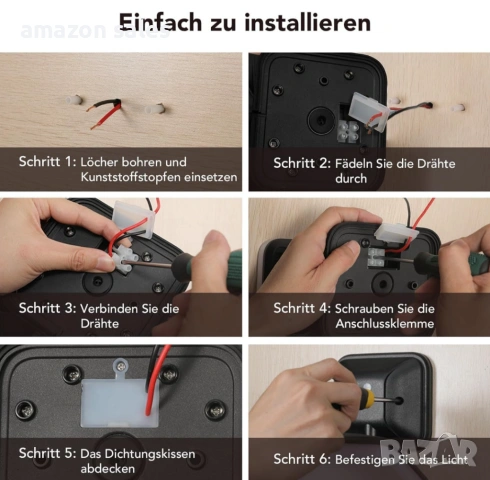 Einfach zu installieren

amazon sales

Schritt 1: Löcher bohren und Kunststoffstopfen einsetzen

Schritt 2: Fädeln Sie die Drähte durch

Schritt 3: Verbinden Sie die Drähte

Schritt 4: Schrauben Sie die Anschlussklemme

Schritt 5: Das Dichtungskissen abdecken

Schritt 6: Befestigen Sie das Licht

BAZAR