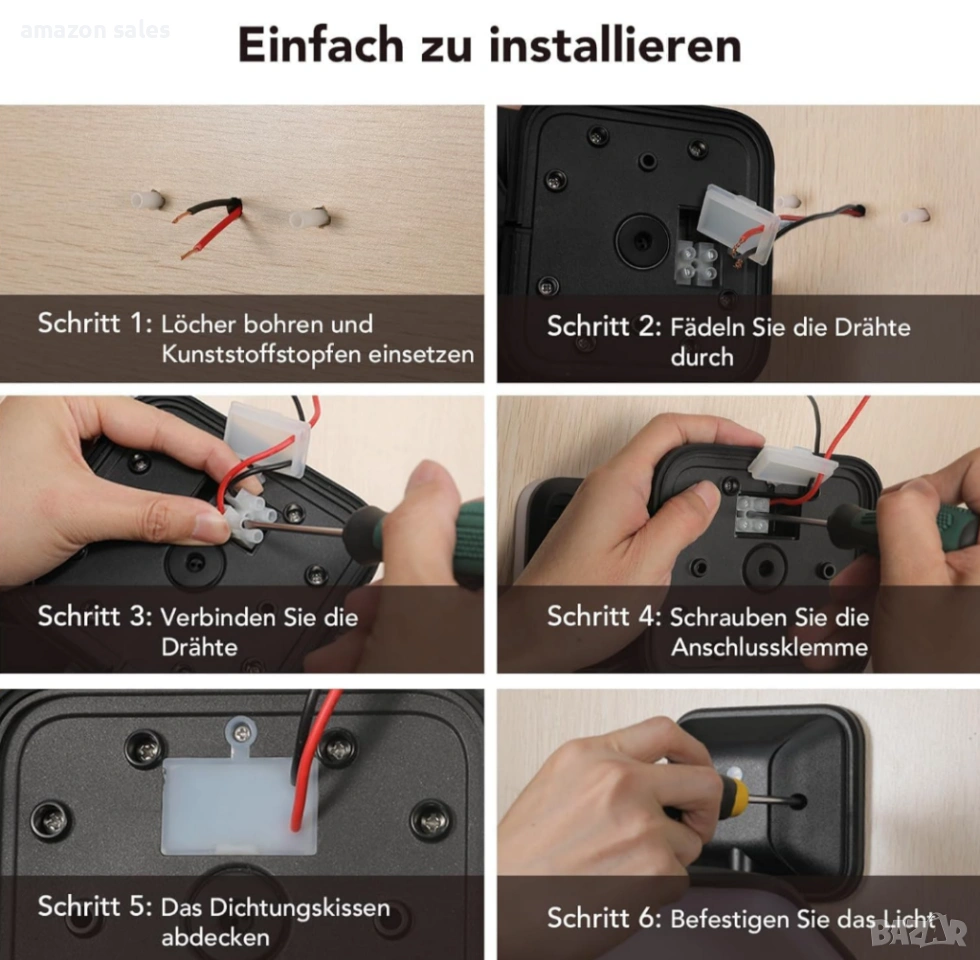 amazon sales

Einfach zu installieren

Schritt 1: Löcher bohren und Kunststoffstopfen einsetzen

Schritt 2: Fädeln Sie die Drähte durch

Schritt 3: Verbinden Sie die Drähte

Schritt 4: Schrauben Sie die Anschlussklemme

Schritt 5: Das Dichtungskissen abdecken

Schritt 6: Befestigen Sie das Licht

BAZAR