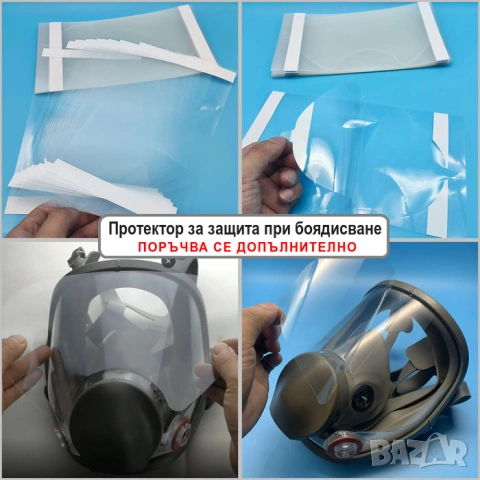 Протектор за защита при боядисване
ПОРЪЧВА СЕ ДОПЪЛНИТЕЛНО

BAZAR