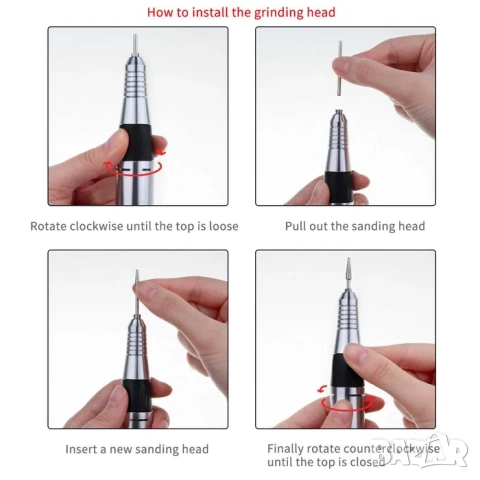 How to install the grinding head

Rotate clockwise until the top is loose

Pull out the sanding head

Insert a new sanding head

Finally rotate counterclockwise until the top is closed

BAZAR