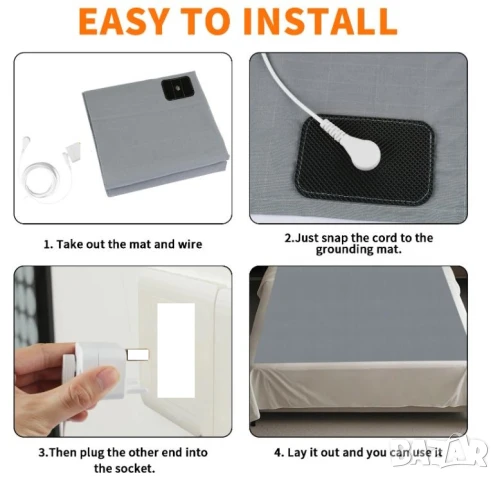 EASY TO INSTALL

1. Take out the mat and wire

2.Just snap the cord to the grounding mat.

3.Then plug the other end into the socket.

4. Lay it out and you can use it

BAZAR