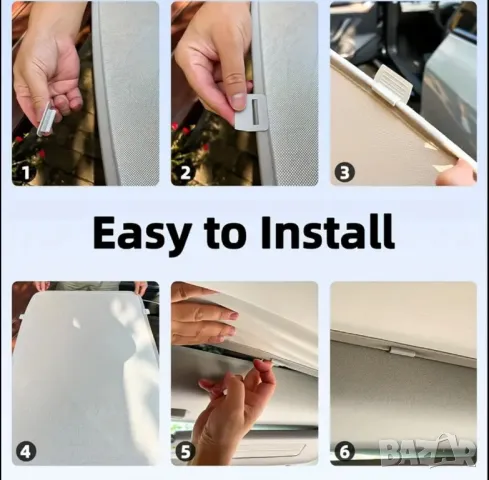 1

2

3

Easy to Install

4

5

6

BAZAR