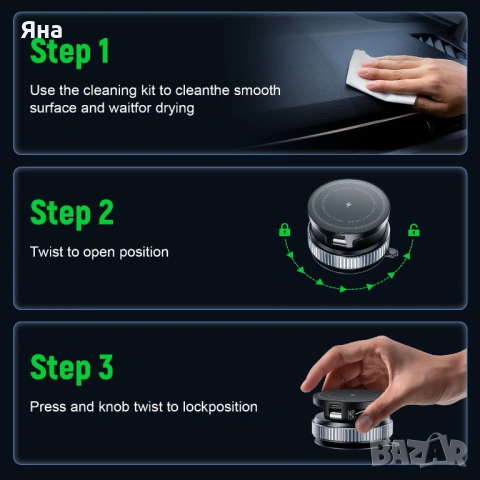 Яна

Step 1

Use the cleaning kit to cleanthe smooth surface and waitfor drying

Step 2

Twist to open position

Step 3

Press and knob twist to lockposition

BAZAR