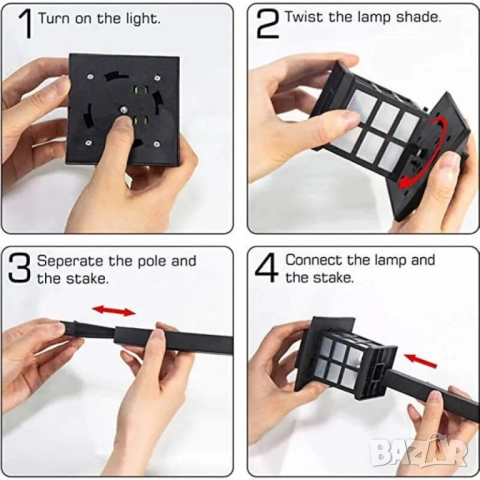 1 Turn on the light.

2 Twist the lamp shade.

3 Seperate the pole and the stake.

4 Connect the lamp and the stake.

BAZAR