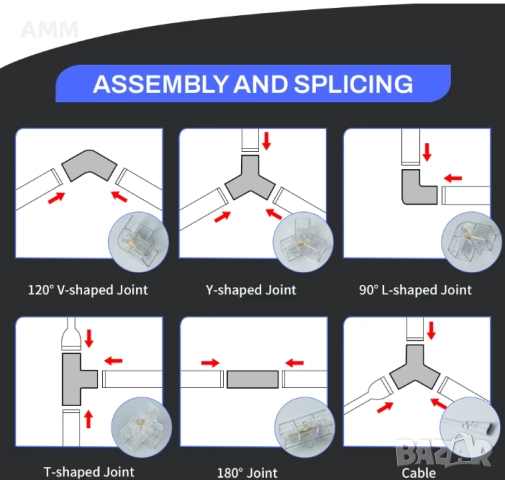 AMM

ASSEMBLY AND SPLICING

120° V-shaped Joint

Y-shaped Joint

90° L-shaped Joint

T-shaped Joint

180° Joint

Cable

BAZAR