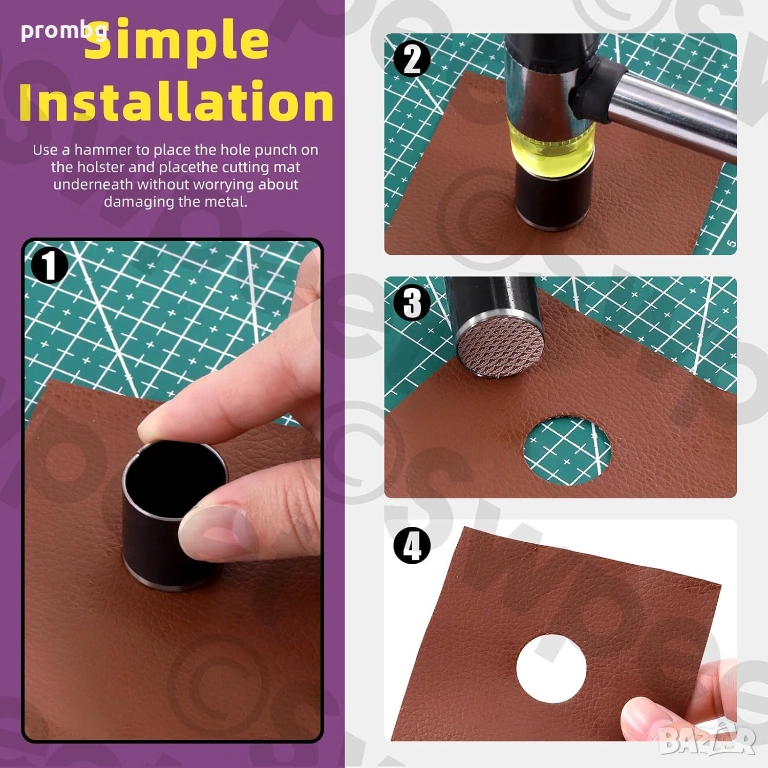 prombg

Simple Installation

Use a hammer to place the hole punch on the holster and placethe cutting mat underneath without worrying about damaging the metal.

1

2

3

4

BAZAR