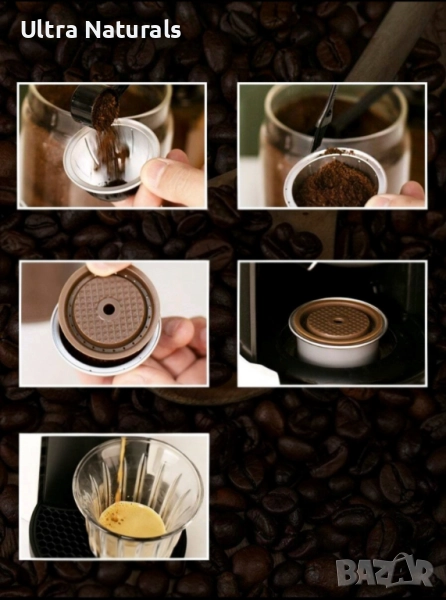 Ultra Naturals

BAZAR