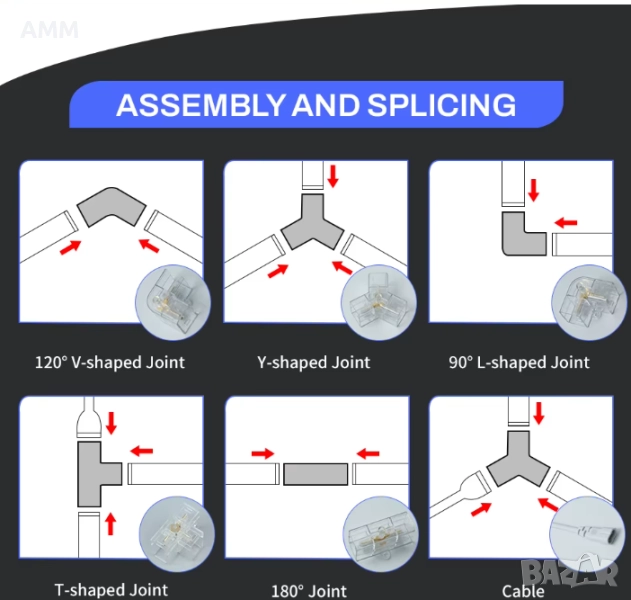 AMM

ASSEMBLY AND SPLICING

120° V-shaped Joint

Y-shaped Joint

90° L-shaped Joint

T-shaped Joint

180° Joint

Cable

BAZAR