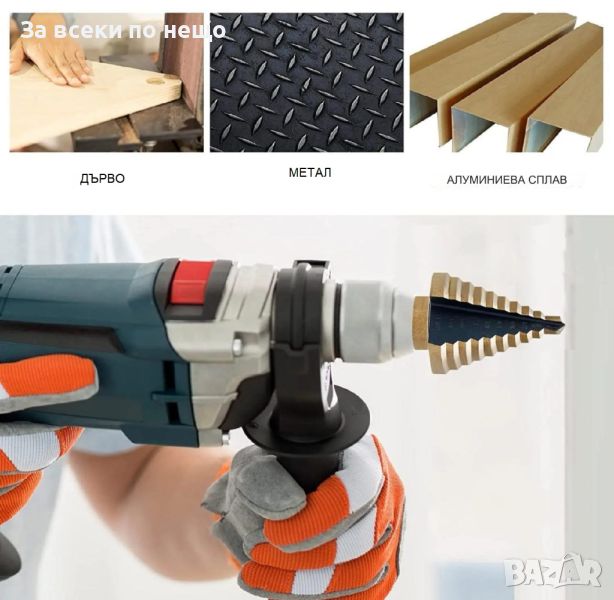 За всеки по нещо

ДЪРВО

МЕТАЛ

АЛУМИНИЕВА СПЛАВ

BAZAR