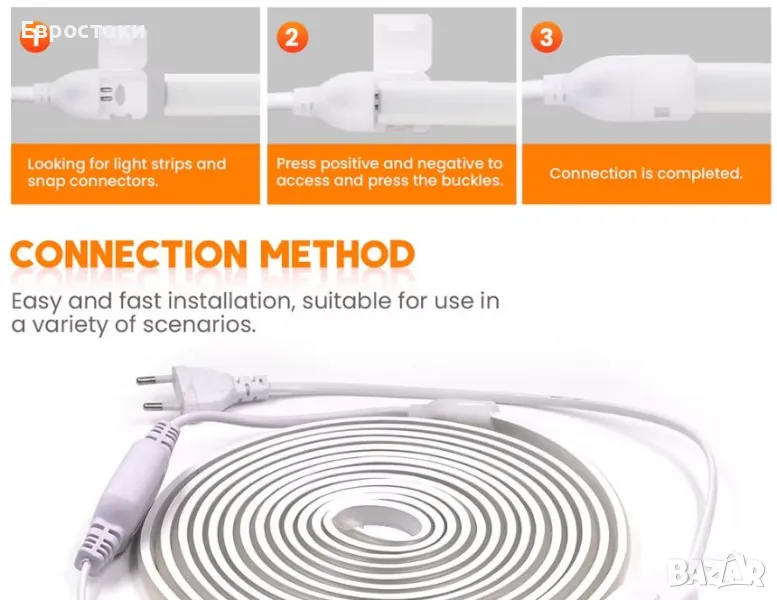 Евростоки
1
Looking for light strips and snap connectors.

2
Press positive and negative to access and press the buckles.

3
Connection is completed.

CONNECTION METHOD

Easy and fast installation, suitable for use in a variety of scenarios.

BAZAR