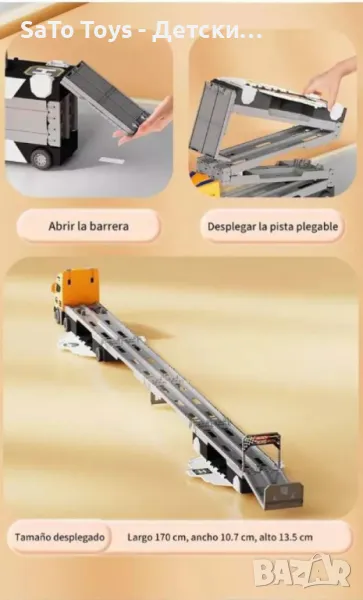 SaTo Toys - Детски...

Abrir la barrera

Desplegar la pista plegable

Tamaño desplegado

Largo 170 cm, ancho 10.7 cm, alto 13.5 cm

BAZAR