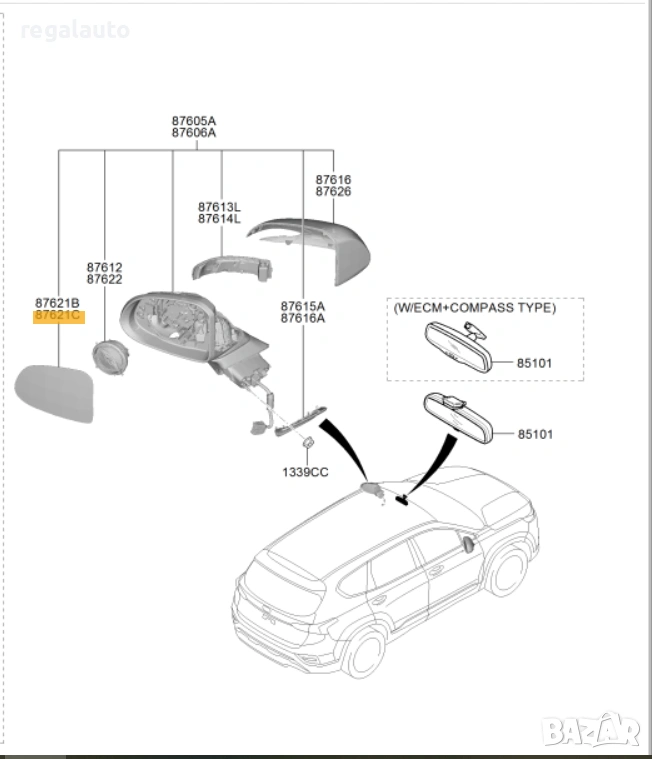 regalauto

87605A
87606A

87616
87626

87613L
87614L

87612
87622

87621B
87621C

87615A
87616A

(W/ECM+COMPASS TYPE)

85101

85101

1339CC

BAZAR