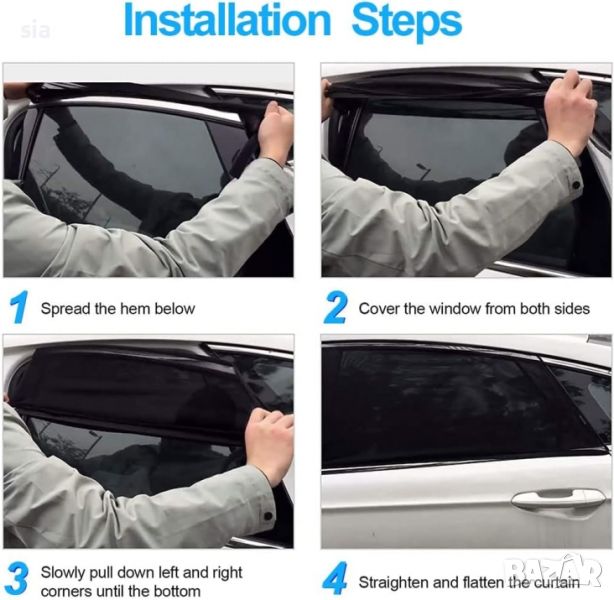 sia

Installation Steps

1 Spread the hem below

2 Cover the window from both sides

3 Slowly pull down left and right corners until the bottom

4 Straighten and flatten the curtain

BAZAR