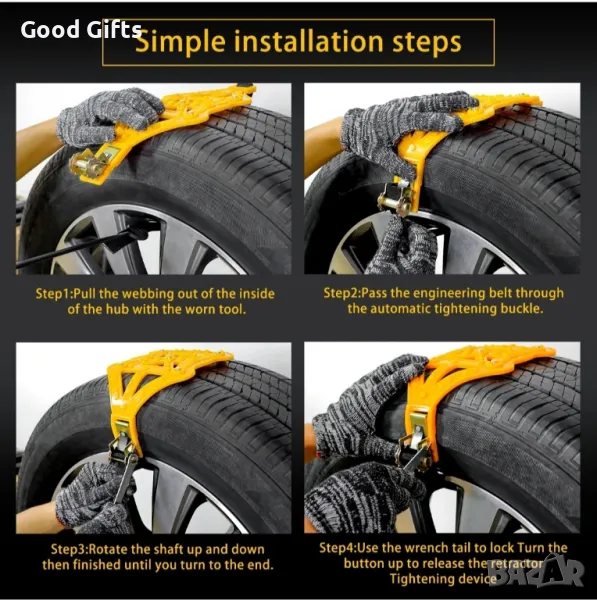 Good Gifts

Simple installation steps

Step1:Pull the webbing out of the inside of the hub with the worn tool.

Step2:Pass the engineering belt through the automatic tightening buckle.

Step3:Rotate the shaft up and down then finished until you turn to the end.

Step4:Use the wrench tail to lock Turn the button up to release the retractor Tightening device

BAZAR