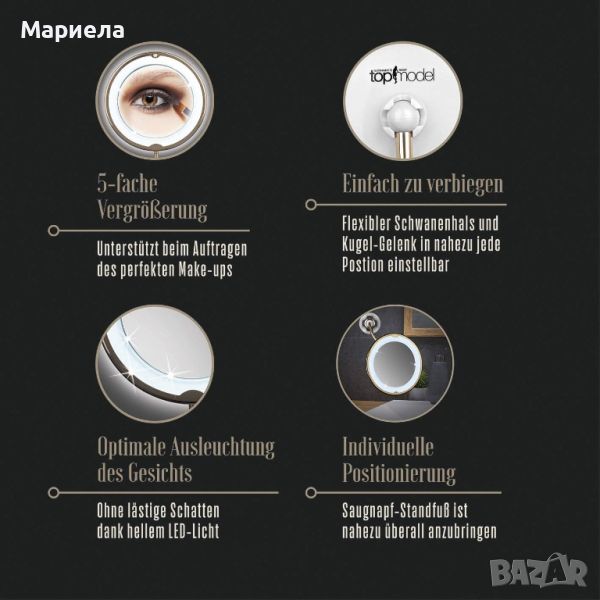 Мариела

topmodel

5-fache Vergrößerung

Unterstützt beim Auftragen des perfekten Make-ups

Einfach zu verbiegen

Flexibler Schwanenhals und Kugel-Gelenk in nahezu jede Postion einstellbar

Optimale Ausleuchtung des Gesichts

Ohne lästige Schatten dank hellem LED-Licht

Individuelle Positionierung

Saugnapf-Standfuß ist nahezu überall anzubringen

BAZAR