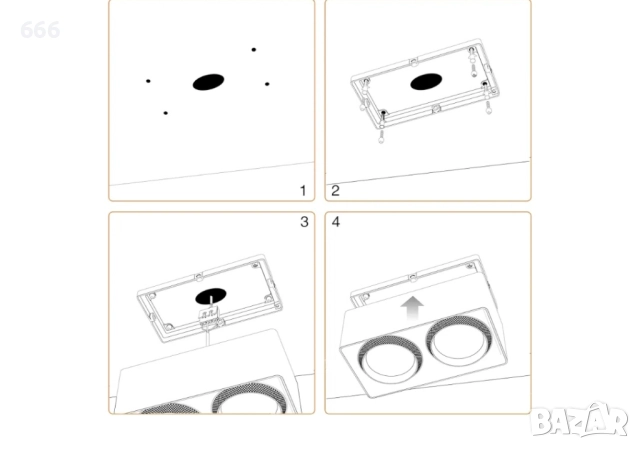 666

1

2

3

4

BAZAR